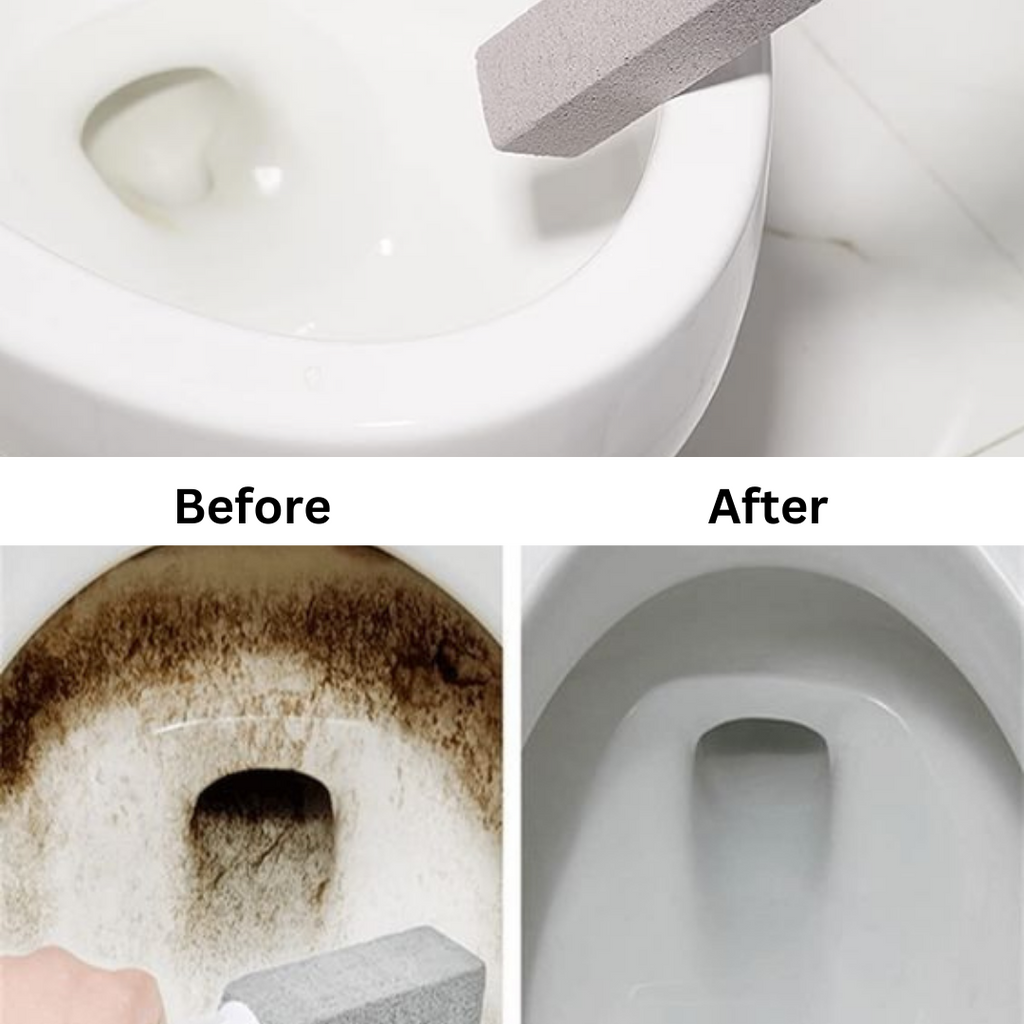 Before

After